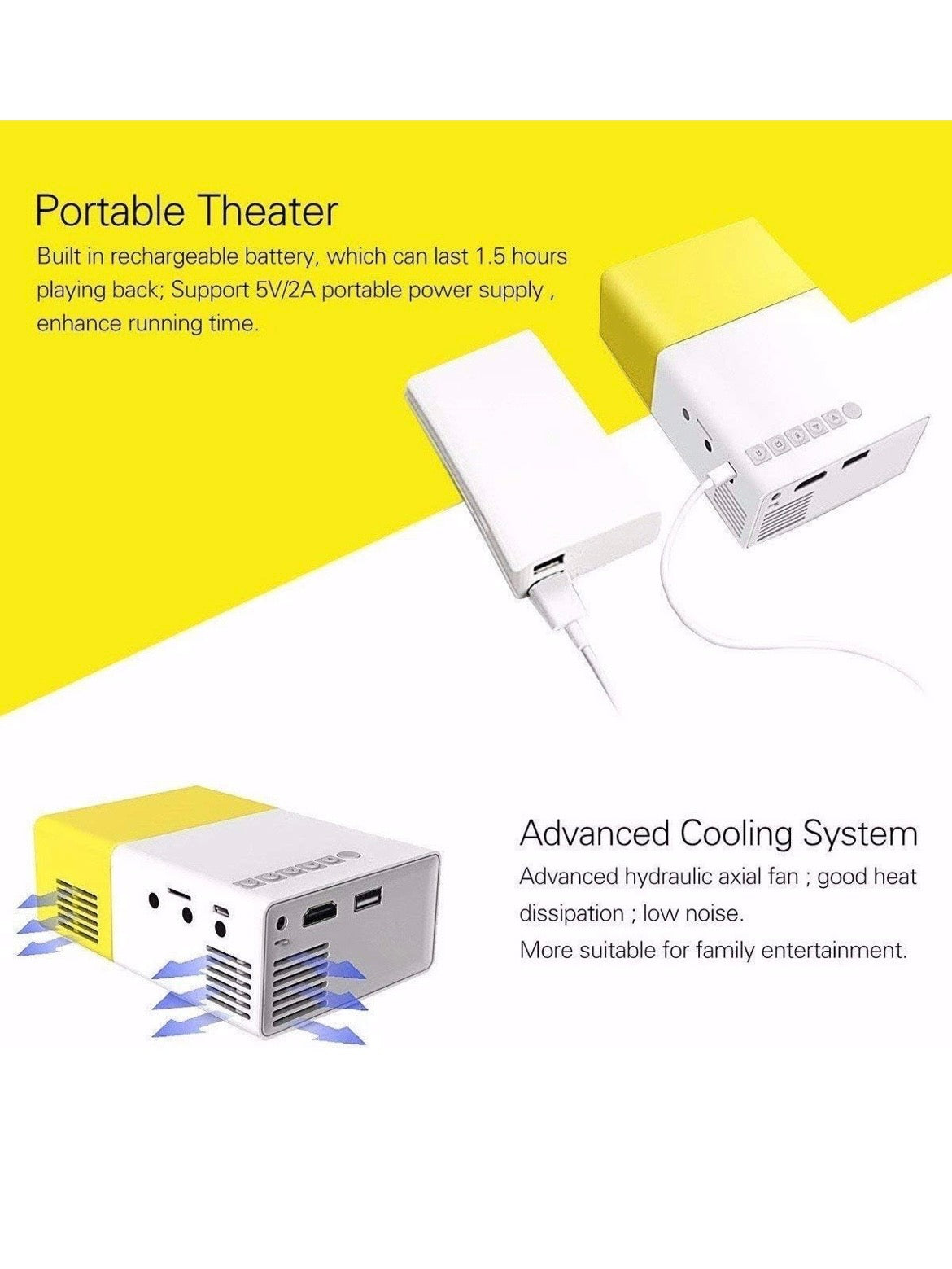 Portable Theater

Built in rechargeable battery, which can last 1.5 hours playing back; Support 5V/2A portable power supply , enhance running time.

Advanced Cooling System

Advanced hydraulic axial fan ; good heat dissipation ; low noise.

More suitable for family entertainment.