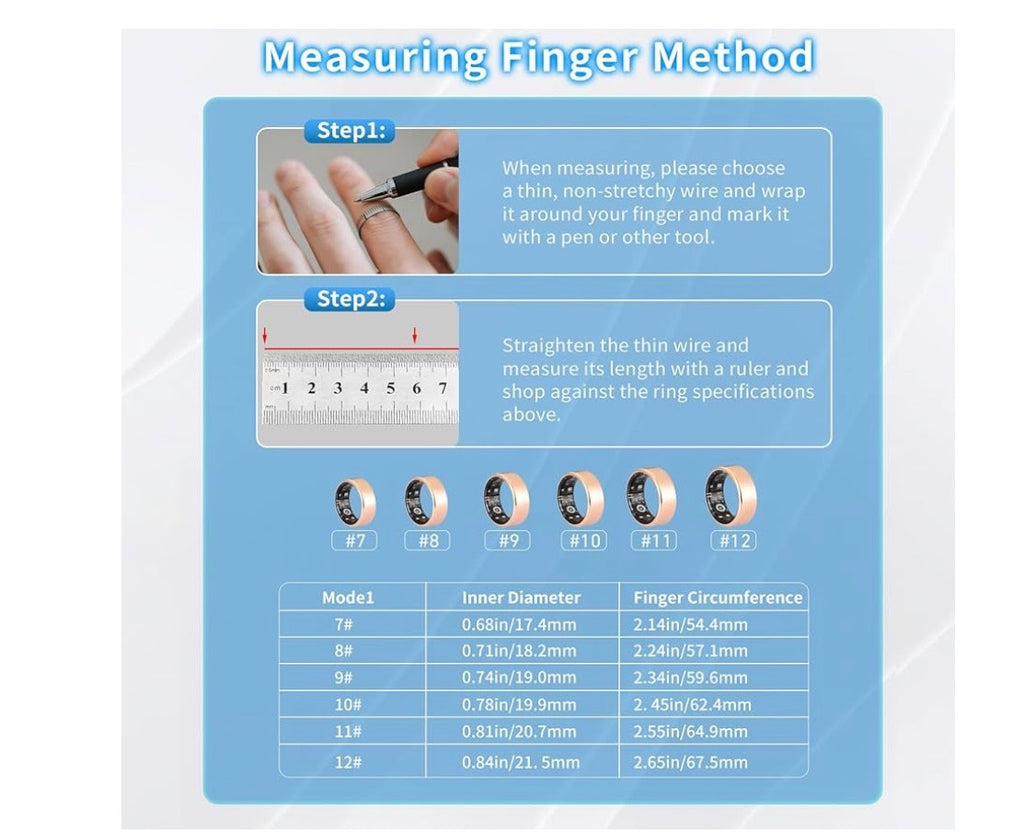 Measuring Finger Method

Step1:

When measuring, please choose a thin, non-stretchy wire and wrap it around your finger and mark it with a pen or other tool.

Step2:

cm 1 2 3 4 5 6 7

Straighten the thin wire and measure its length with a ruler and shop against the ring specifications above.

#7 #8 #9 #10 #11 #12

| Mode1 | Inner Diameter | Finger Circumference |
|---|---|---|
| 7# | 0.68in/17.4mm | 2.14in/54.4mm |
| 8# | 0.71in/18.2mm | 2.24in/57.1mm |
| 9# | 0.74in/19.0mm | 2.34in/59.6mm |
| 10# | 0.78in/19.9mm | 2. 45in/62.4mm |
| 11# | 0.81in/20.7mm | 2.55in/64.9mm |
| 12# | 0.84in/21. 5mm | 2.65in/67.5mm |