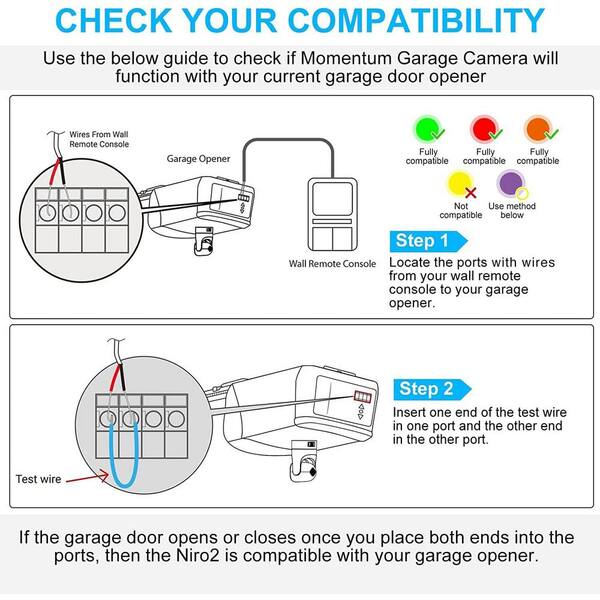 CHECK YOUR COMPATIBILITY

Use the below guide to check if Momentum Garage Camera will function with your current garage door opener

Wires From Wall Remote Console

Garage Opener

Wall Remote Console

Fully compatible

Fully compatible

Fully compatible

Not compatible

Use method below

Step 1

Locate the ports with wires from your wall remote console to your garage opener.

Test wire

Step 2

Insert one end of the test wire in one port and the other end in the other port.

If the garage door opens or closes once you place both ends into the ports, then the Niro2 is compatible with your garage opener.